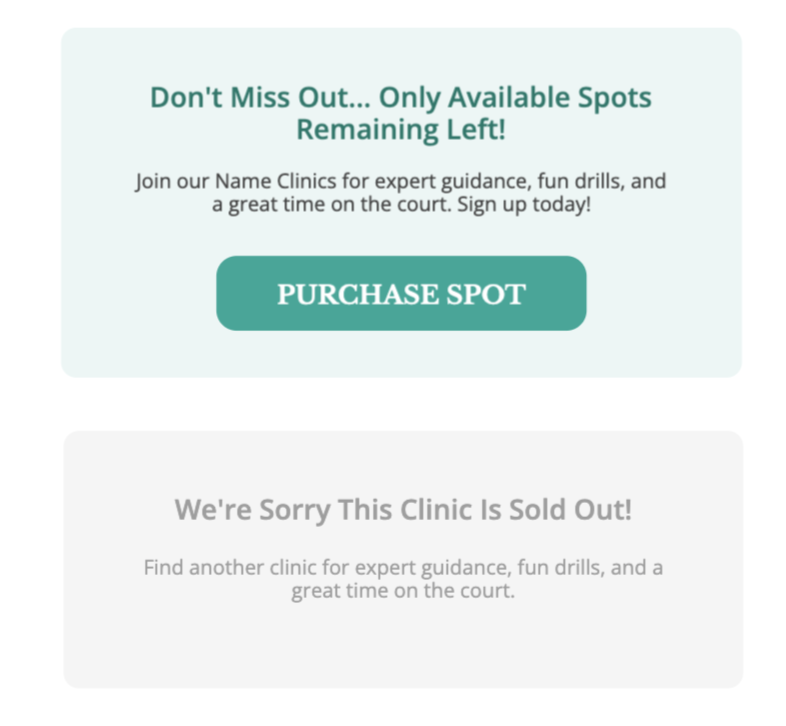 Don't Miss Out... Only Available Spots Remaining Left!

Join our Name Clinics for expert guidance, fun drills, and a great time on the court. Sign up today!

PURCHASE SPOT

We're Sorry This Clinic Is Sold Out!

Find another clinic for expert guidance, fun drills, and a great time on the court.